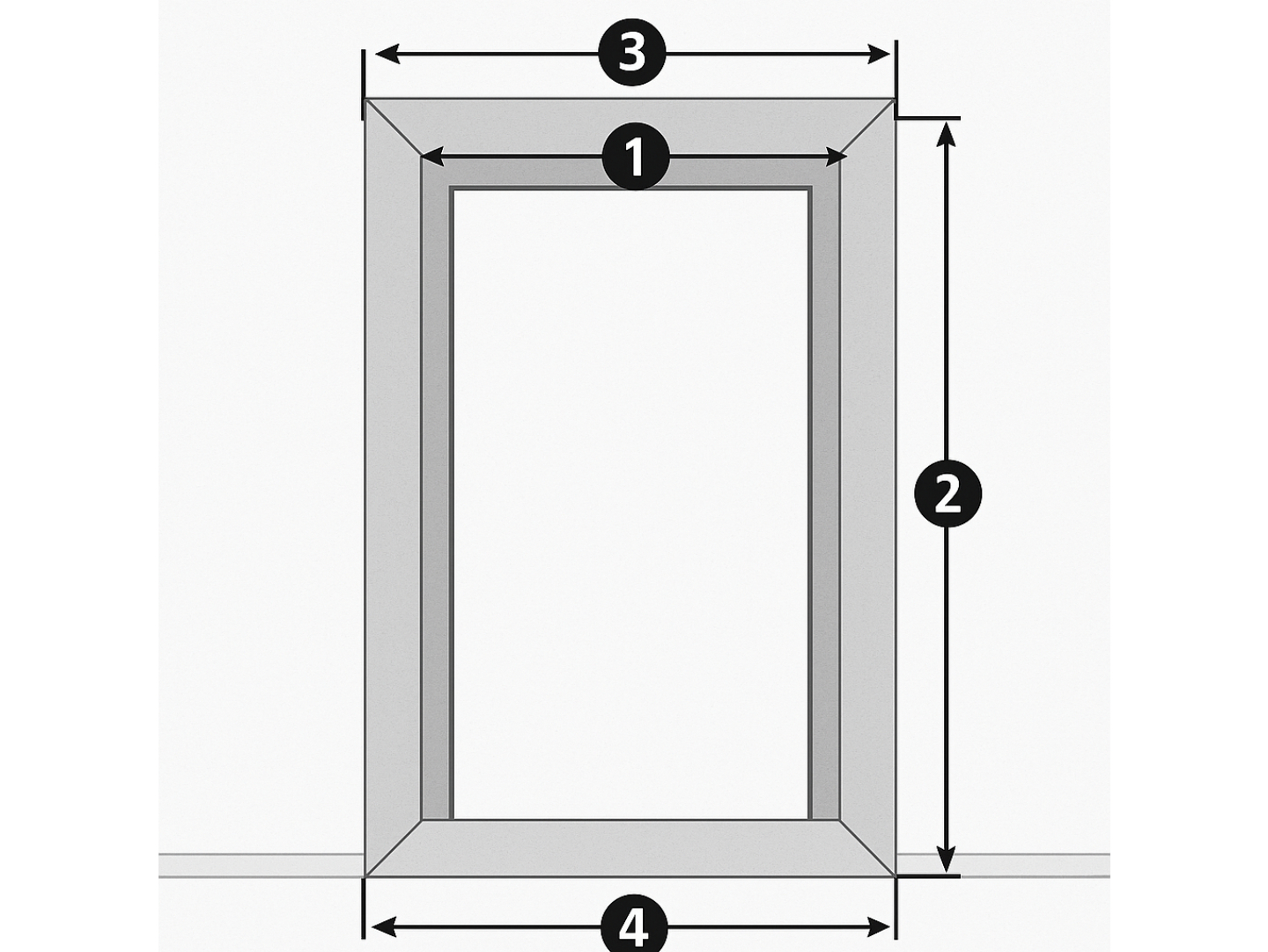 3
1
2
4